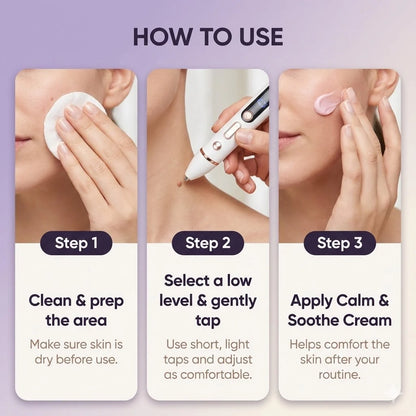 HOW TO USE

Step 1

Clean & prep the area

Make sure skin is dry before use.

Step 2

Select a low level & gently tap

Use short, light taps and adjust as comfortable.

Step 3

Apply Calm & Soothe Cream

Helps comfort the skin after your routine.