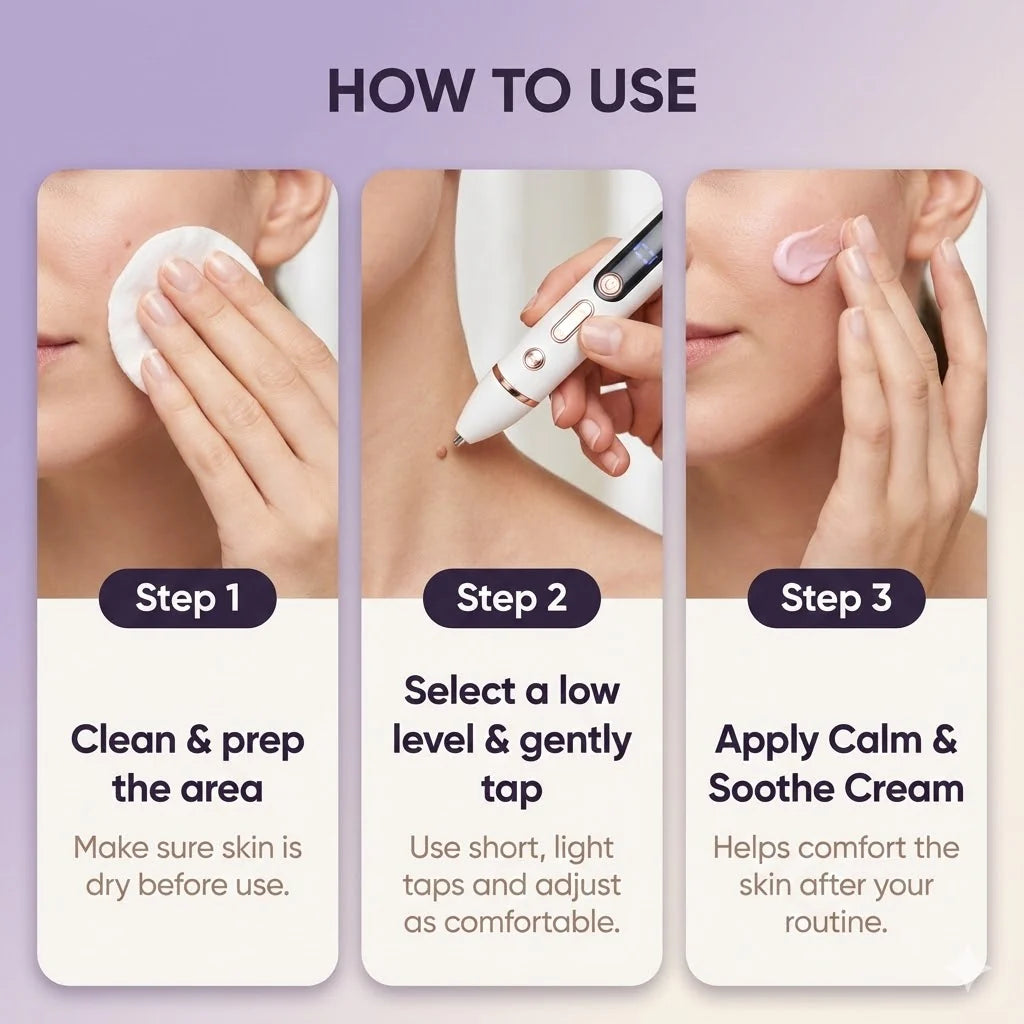 HOW TO USE

Step 1

Clean & prep the area

Make sure skin is dry before use.

Step 2

Select a low level & gently tap

Use short, light taps and adjust as comfortable.

Step 3

Apply Calm & Soothe Cream

Helps comfort the skin after your routine.